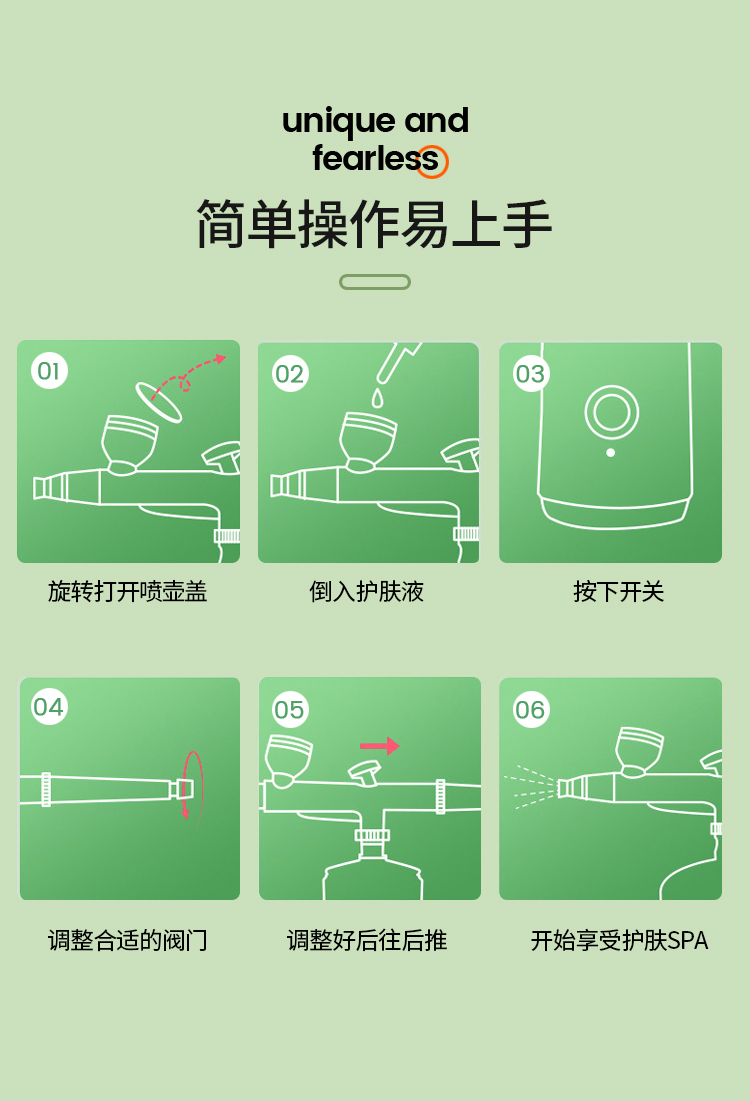 unique and fearless

简单操作易上手

01

旋转打开喷壶盖

02

倒入护肤液

03

按下开关

04

调整合适的阀门

05

调整好后往后推

06

开始享受护肤SPA