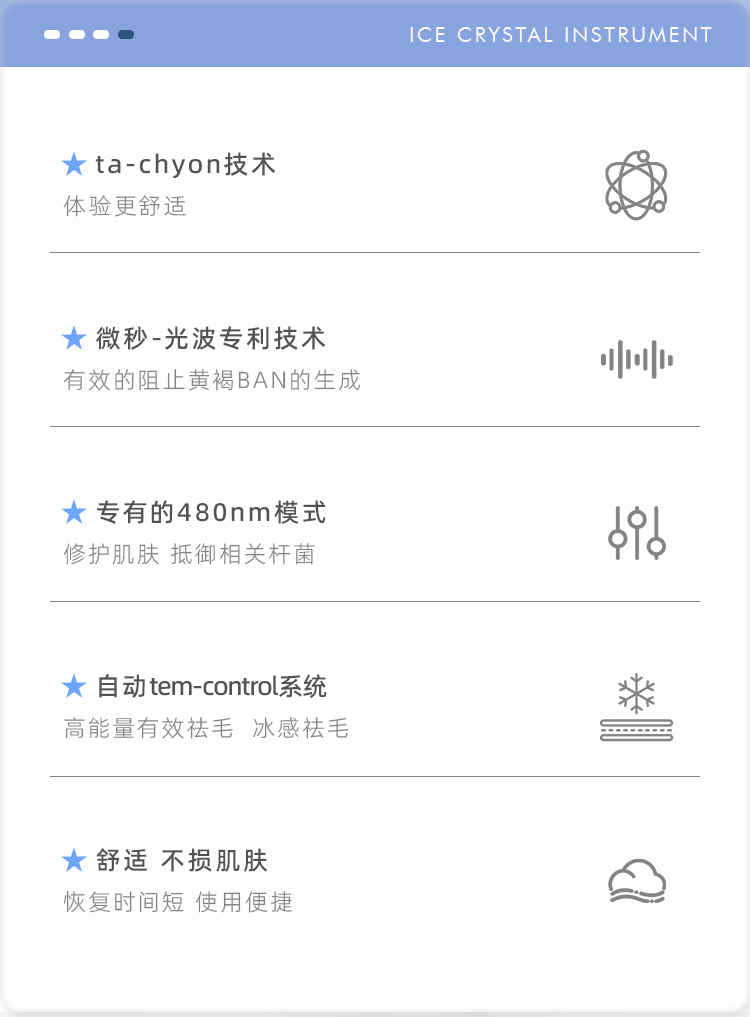 ICE CRYSTAL INSTRUMENT

★ ta-chyon技术
体验更舒适

★ 微秒-光波专利技术
有效的阻止黄褐BAN的生成

★ 专有的480nm模式
修护肌肤 抵御相关杆菌

★ 自动tem-control系统
高能量有效祛毛 冰感祛毛

★ 舒适 不损肌肤
恢复时间短 使用便捷